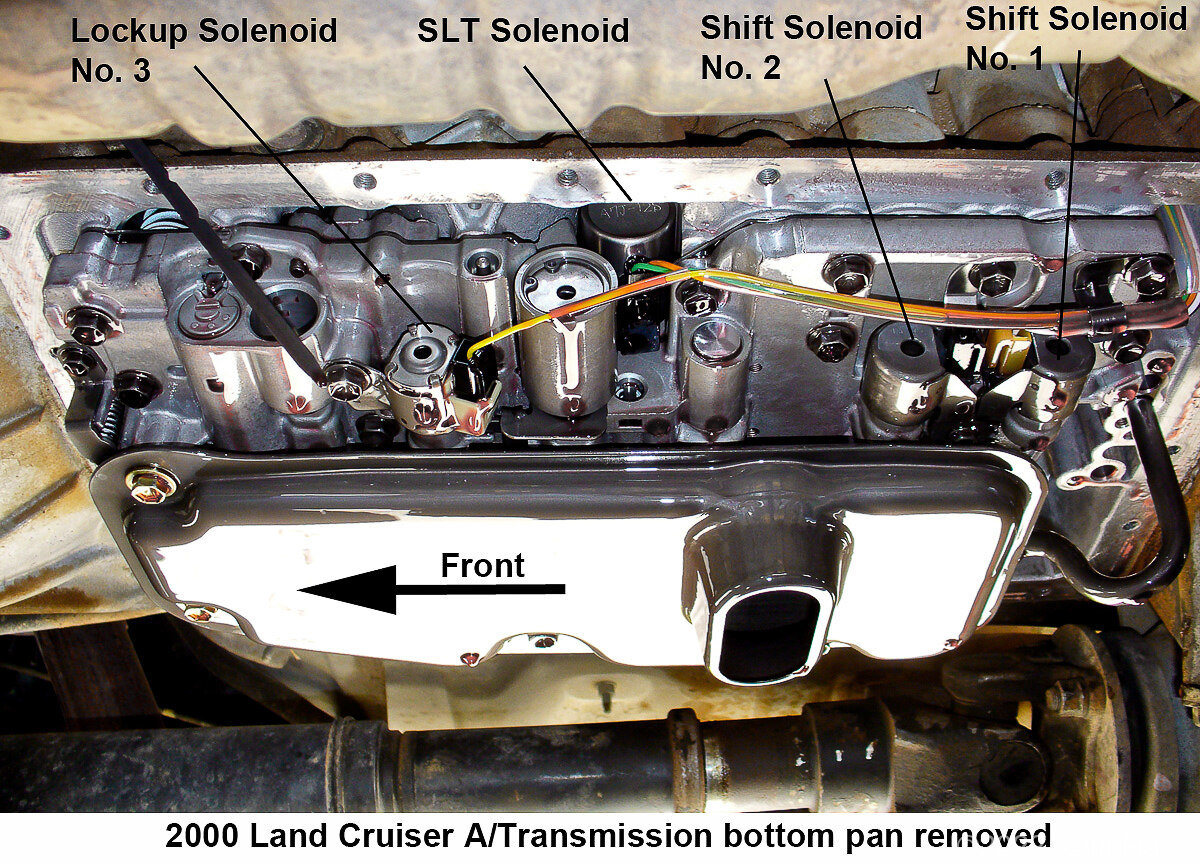 Lockup Solenoid No. 3

SLT Solenoid

Shift Solenoid No. 2

Shift Solenoid No. 1

Front

2000 Land Cruiser A/Transmission bottom pan removed